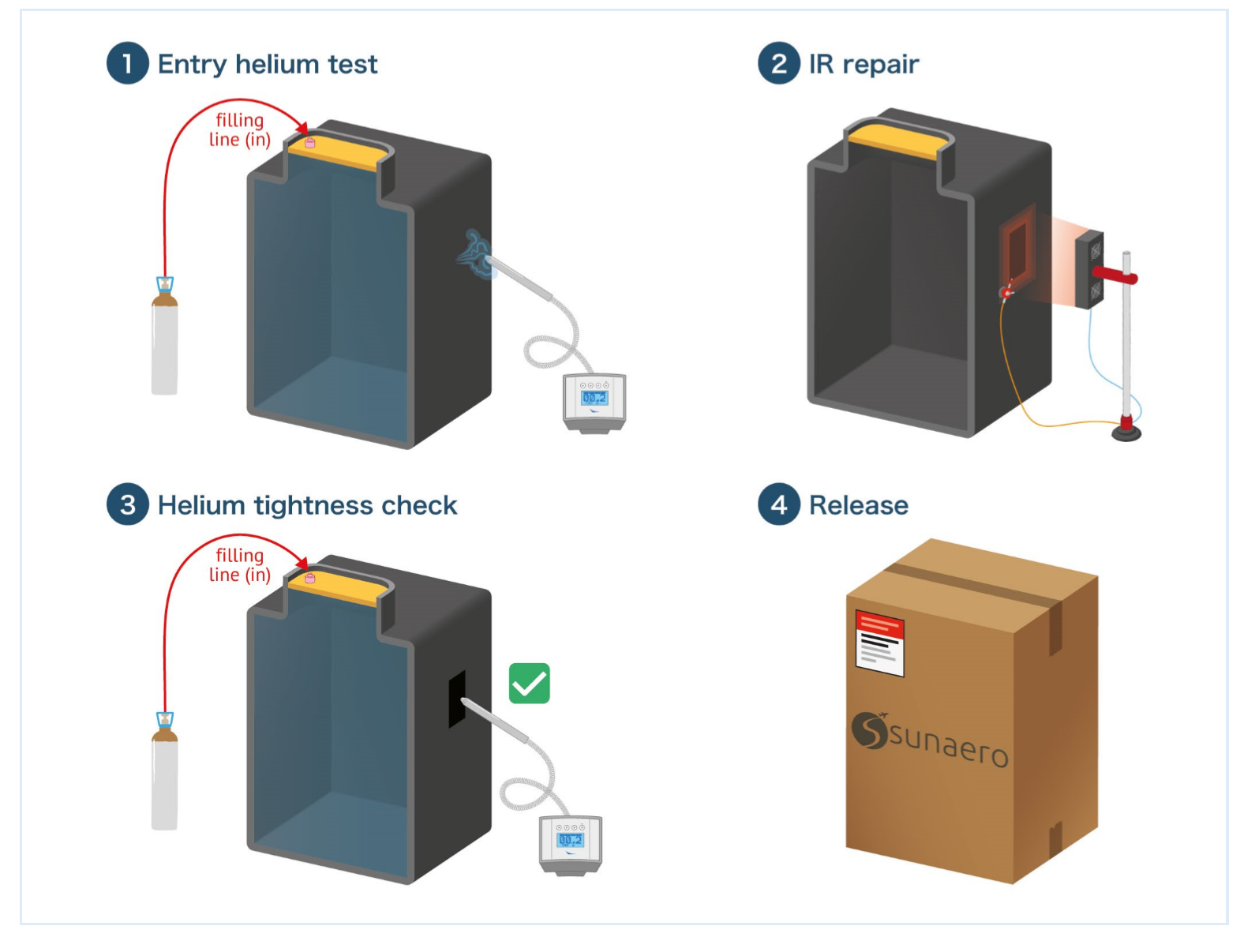 1 Entry helium test

filling line (in)

00.2

2 IR repair

3 Helium tightness check

filling line (in)

00.2

4 Release

sunaero